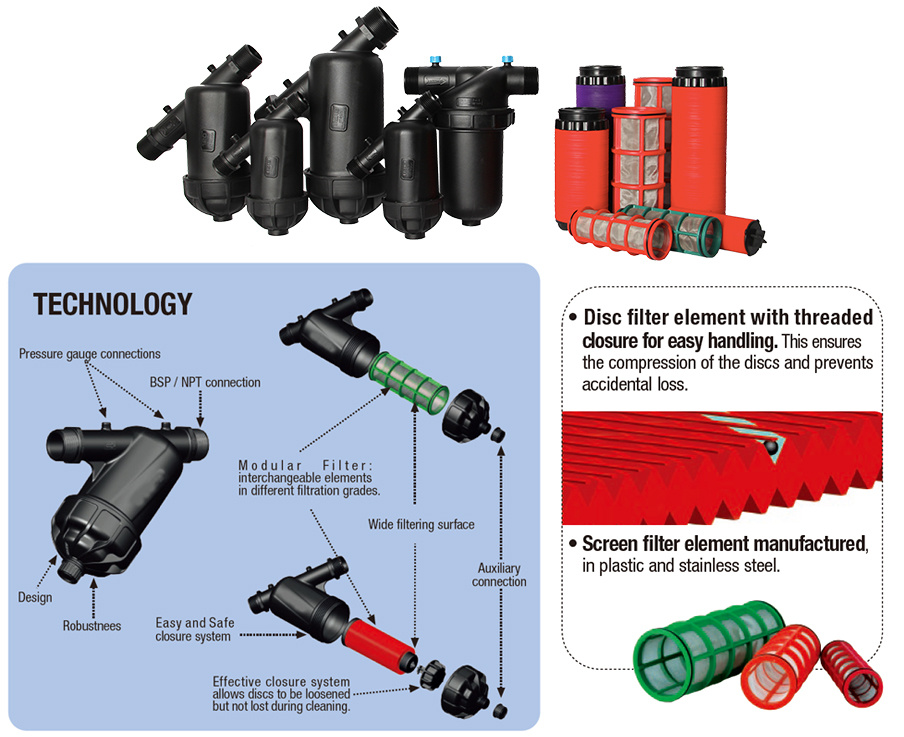 TECHNOLOGY

Pressure gauge connections

BSP / NPT connection

Modular Filter: interchangeable elements in different filtration grades.

Wide filtering surface

Auxiliary connection

Design

Robustnees

Easy and Safe closure system

Effective closure system allows discs to be loosened but not lost during cleaning.

• Disc filter element with threaded closure for easy handling. This ensures the compression of the discs and prevents accidental loss.

• Screen filter element manufactured, in plastic and stainless steel.