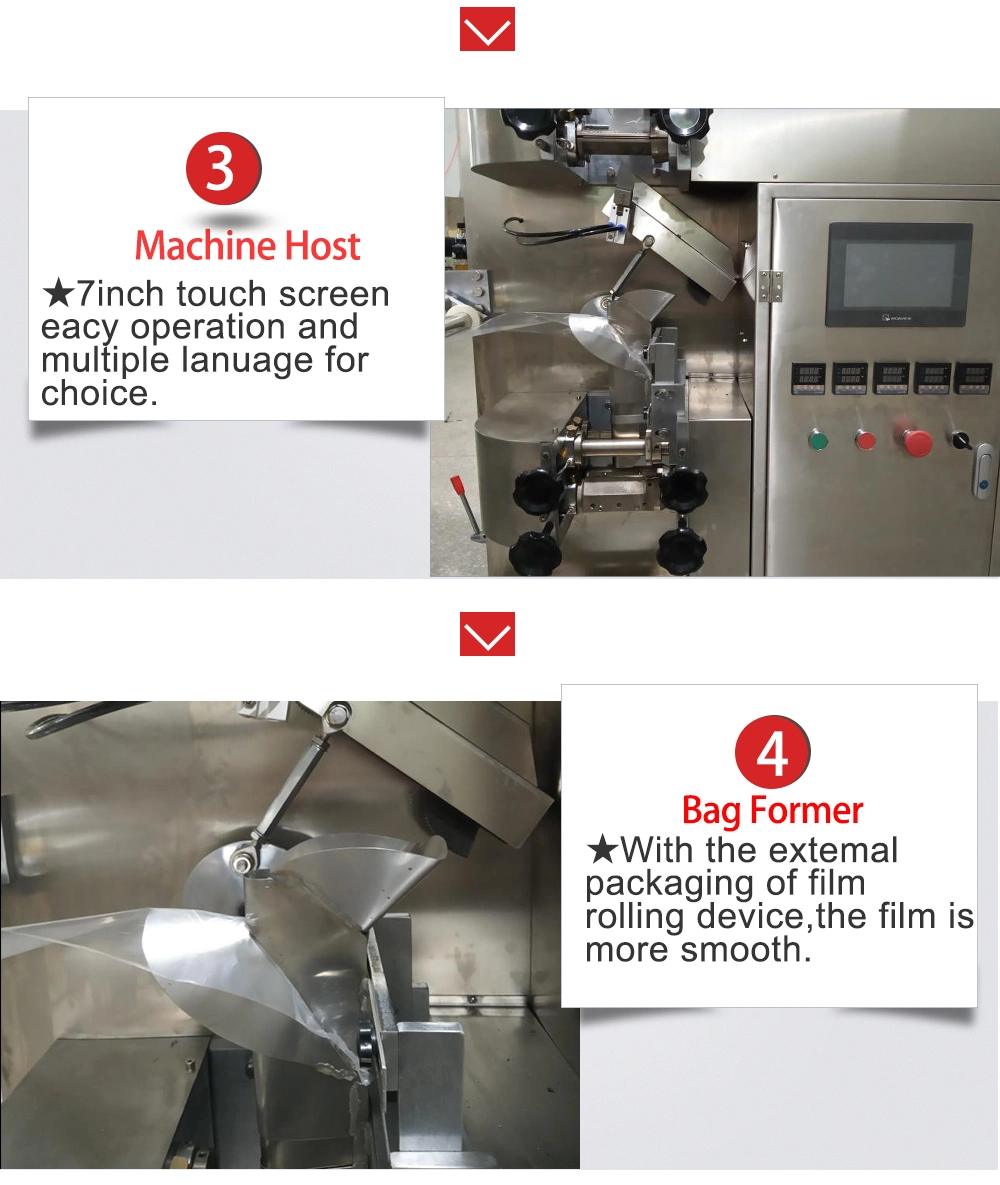 3

Machine Host

★7inch touch screen eacy operation and multiple lanuage for choice.

4

Bag Former

★With the extemal packaging of film rolling device,the film is more smooth.