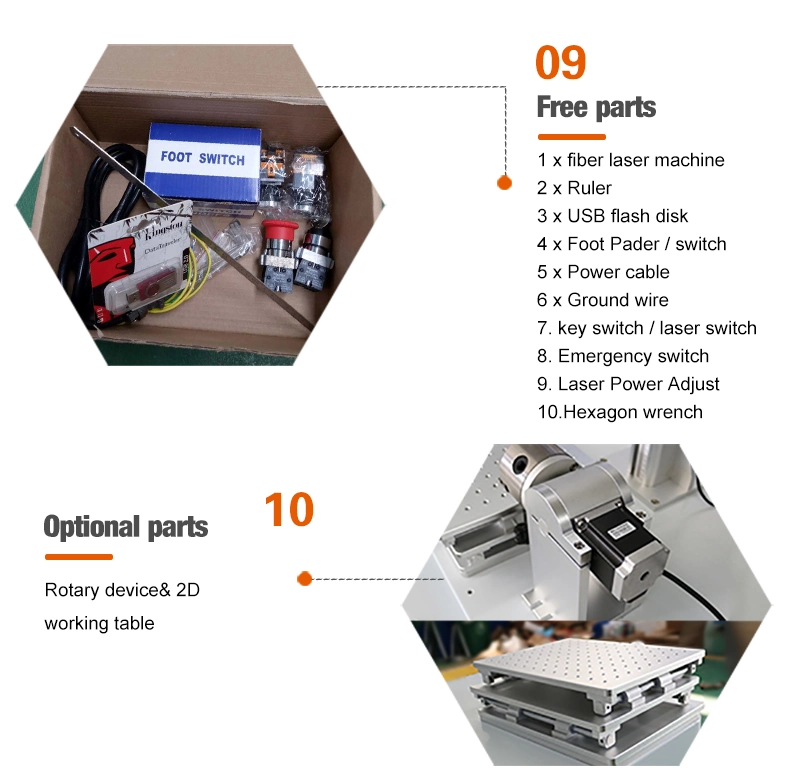 FOOT SWITCH

Kingston
DataTraveler

09
Free parts

1 x fiber laser machine
2 x Ruler
3 x USB flash disk
4 x Foot Pader / switch
5 x Power cable
6 x Ground wire
7. key switch / laser switch
8. Emergency switch
9. Laser Power Adjust
10.Hexagon wrench

10
Optional parts

Rotary device& 2D working table