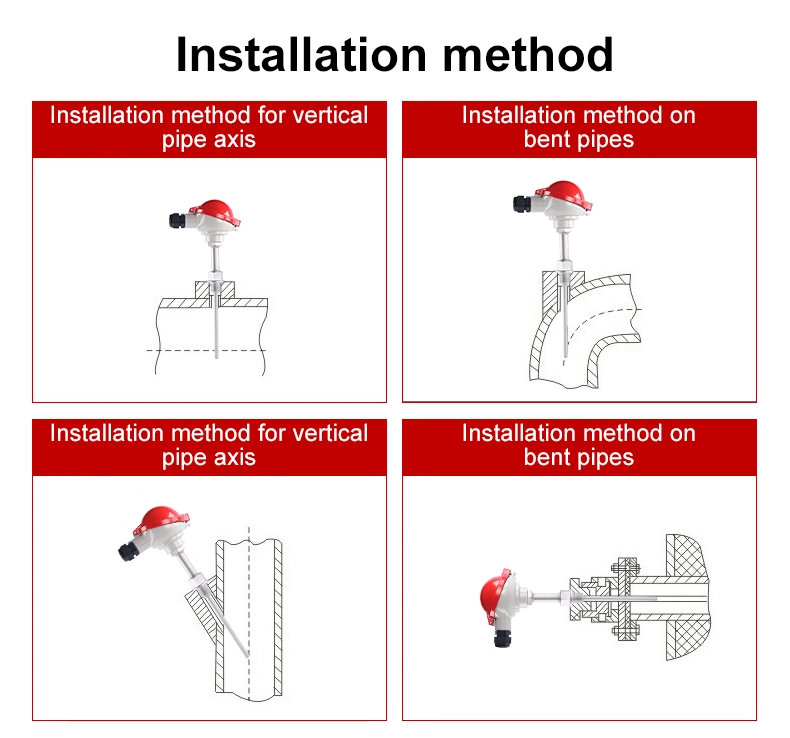 Installation method

Installation method for vertical pipe axis

Installation method on bent pipes

Installation method for vertical pipe axis

Installation method on bent pipes