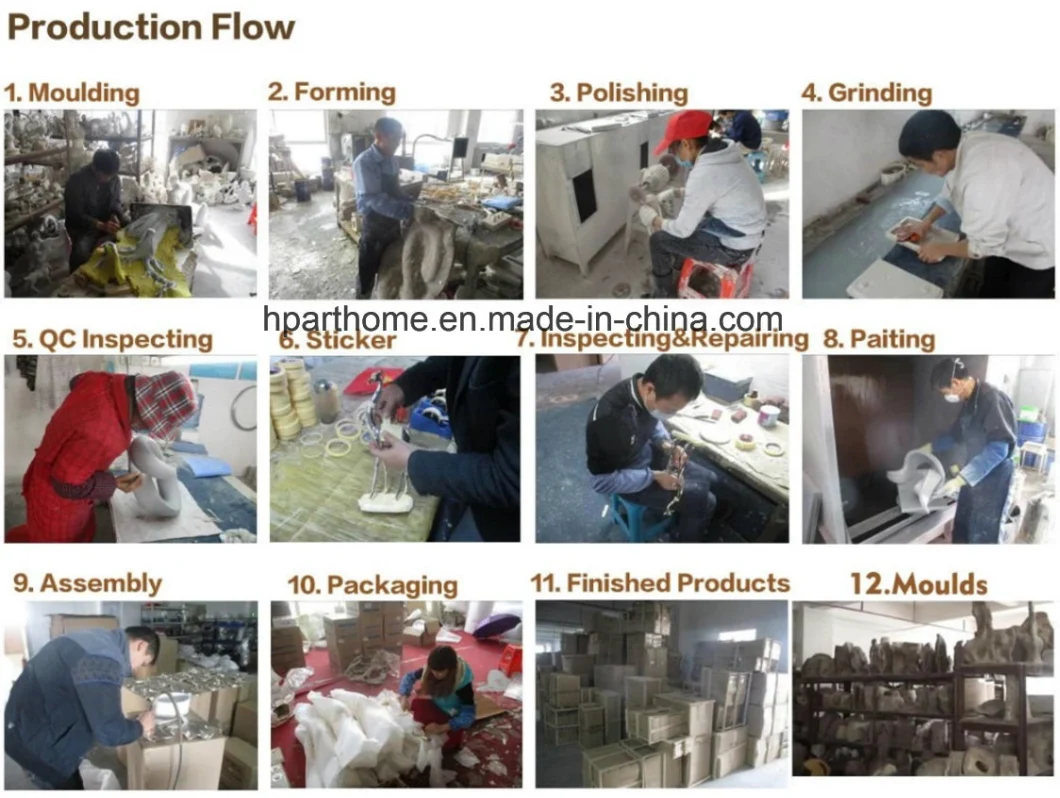 Production Flow

1. Moulding

2. Forming

3. Polishing

4. Grinding

hparthome.en.made-in-china.com

5. QC Inspecting

6. Sticker

7. Inspecting&Repairing

8. Paiting

9. Assembly

10. Packaging

11. Finished Products

12.Moulds