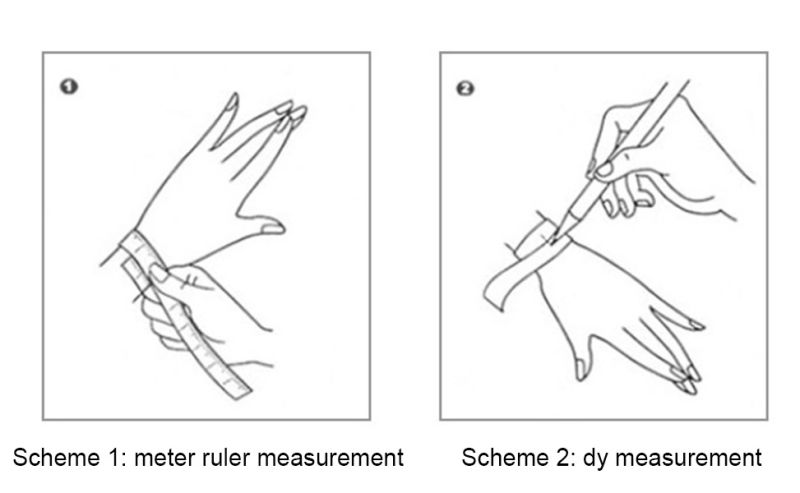 1

Scheme 1: meter ruler measurement

2

Scheme 2: dy measurement