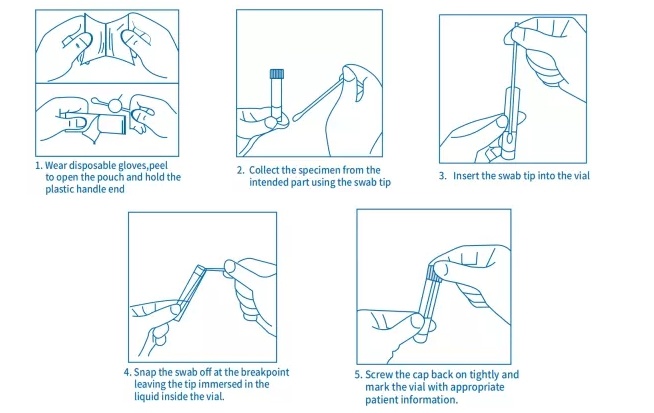 1. Wear disposable gloves,peel to open the pouch and hold the plastic handle end

2. Collect the specimen from the intended part using the swab tip

3. Insert the swab tip into the vial

4. Snap the swab off at the breakpoint leaving the tip immersed in the liquid inside the vial.

5. Screw the cap back on tightly and mark the vial with appropriate patient information.