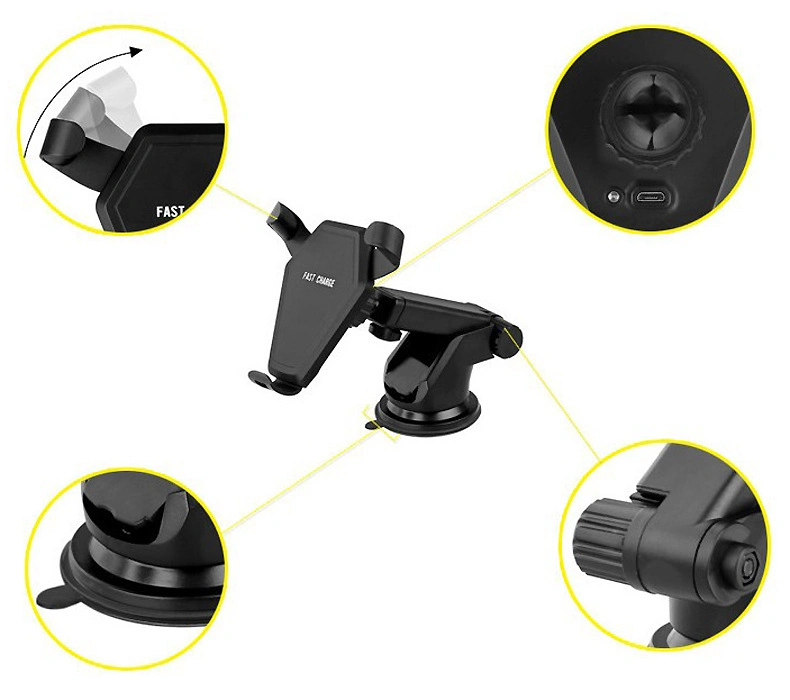 FAST

FAST CHARGE