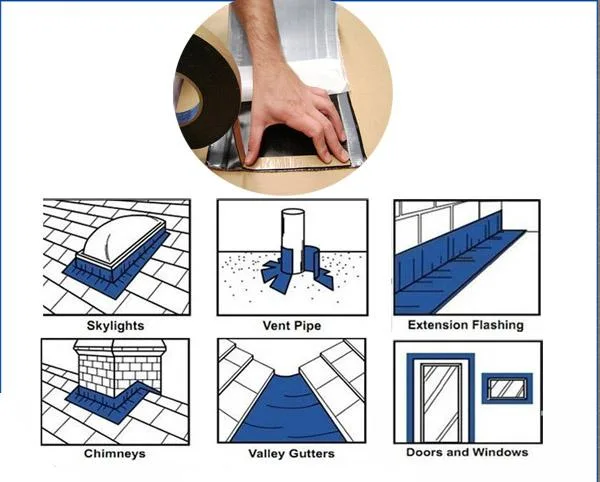 Skylights

Vent Pipe

Extension Flashing

Chimneys

Valley Gutters

Doors and Windows