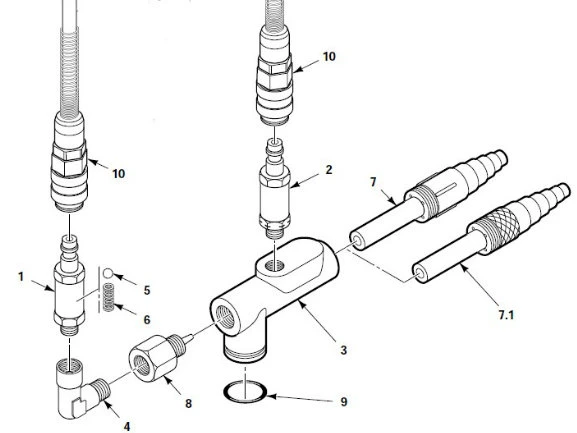 10

10

2

7

1

5

6

7.1

3

8

9

4