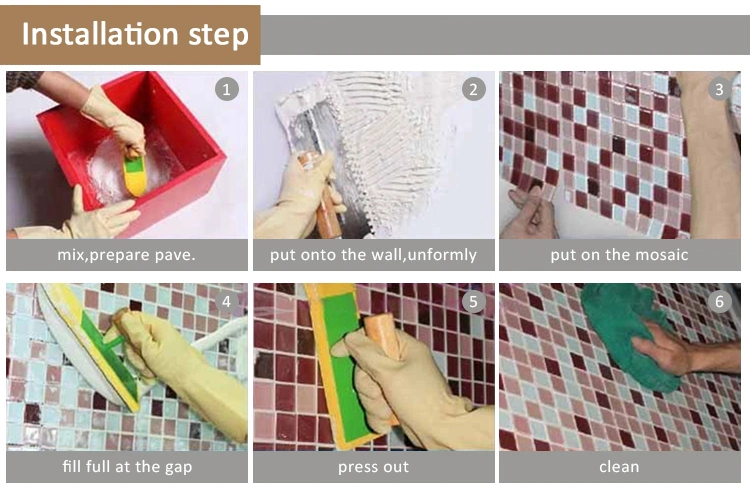 Installation step

1
mix,prepare pave.

2
put onto the wall,unformly

3
put on the mosaic

4
fill full at the gap

5
press out

6
clean