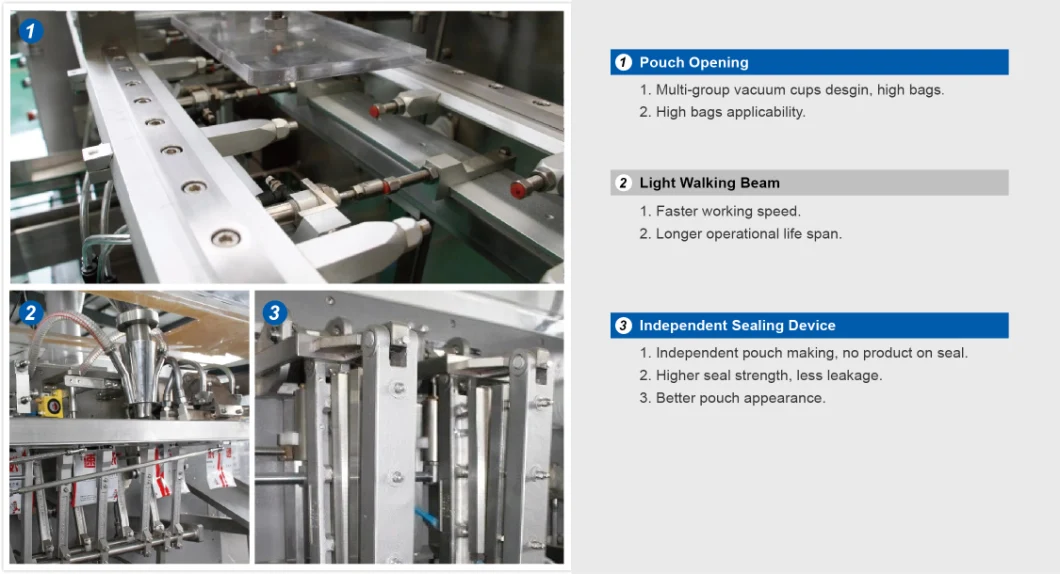 1

2

3

1 Pouch Opening

1. Multi-group vacuum cups desgin, high bags.
2. High bags applicability.

2 Light Walking Beam

1. Faster working speed.
2. Longer operational life span.

3 Independent Sealing Device

1. Independent pouch making, no product on seal.
2. Higher seal strength, less leakage.
3. Better pouch appearance.