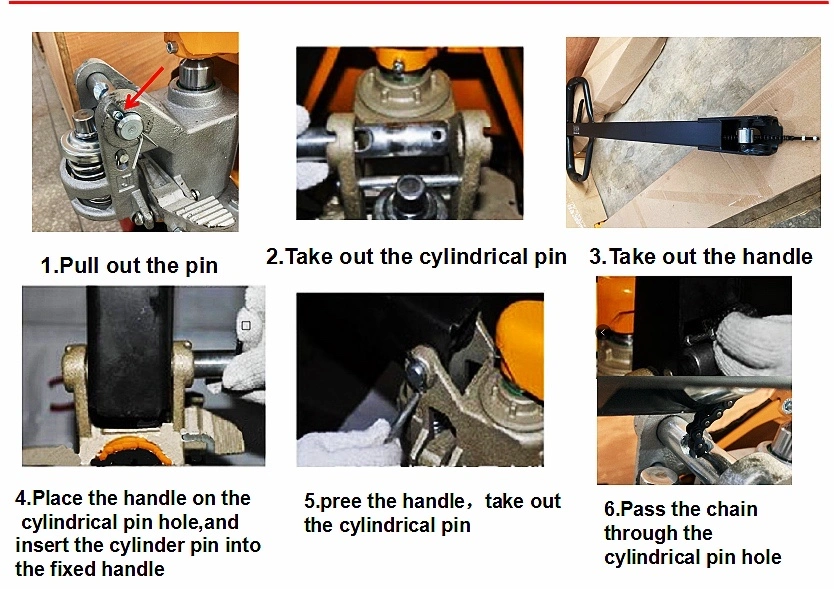 1.Pull out the pin

2.Take out the cylindrical pin

3.Take out the handle

4.Place the handle on the cylindrical pin hole,and insert the cylinder pin into the fixed handle

5.pree the handle，take out the cylindrical pin

6.Pass the chain through the cylindrical pin hole