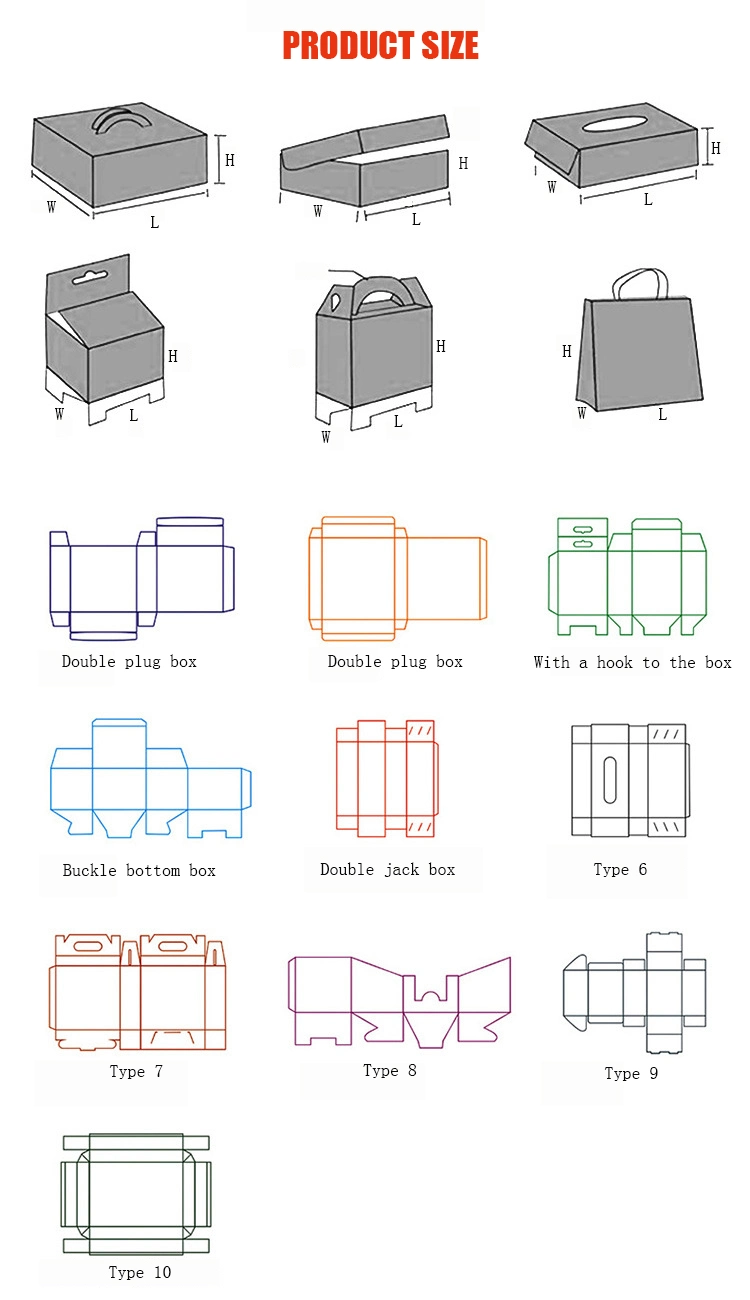 PRODUCT SIZE

H
W
L

H
W
L

H
W
L

H
W
L

H
W
L

H
W
L

Double plug box

Double plug box

With a hook to the box

Buckle bottom box

Double jack box

Type 6

Type 7

Type 8

Type 9

Type 10