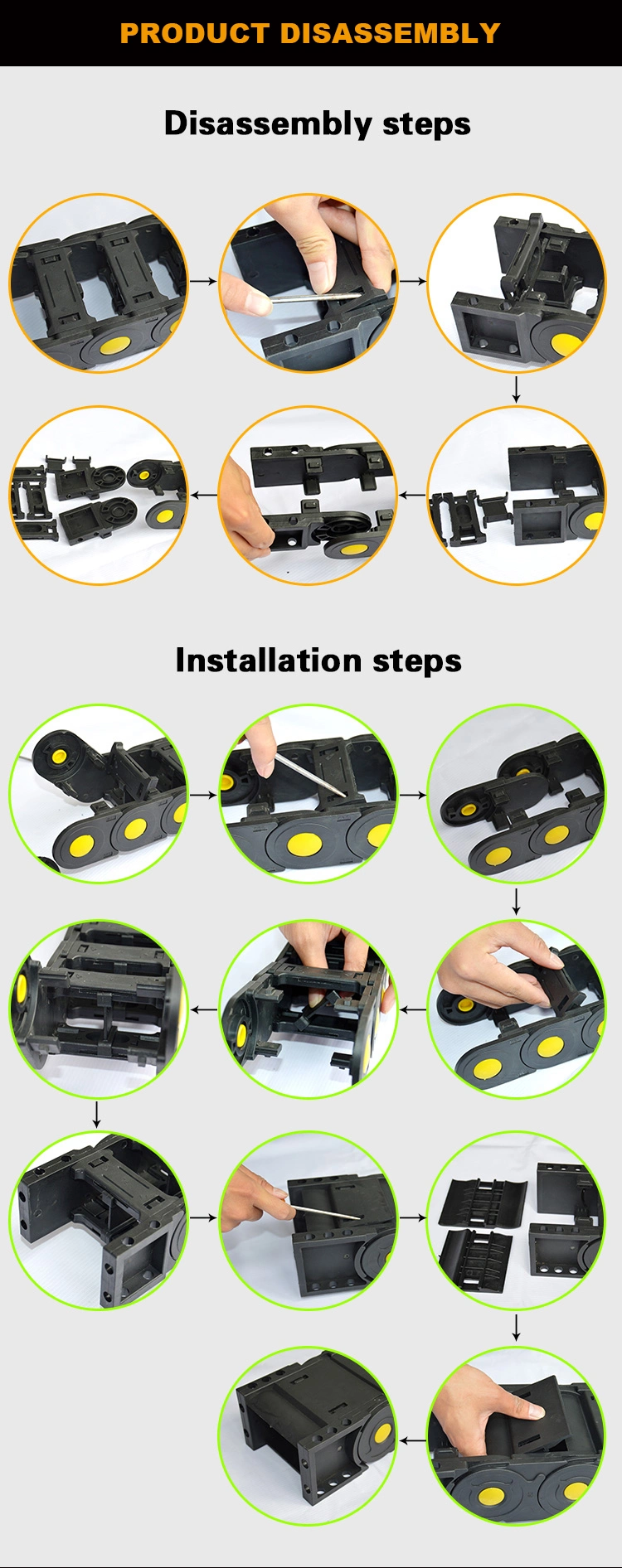 PRODUCT DISASSEMBLY

Disassembly steps

Installation steps