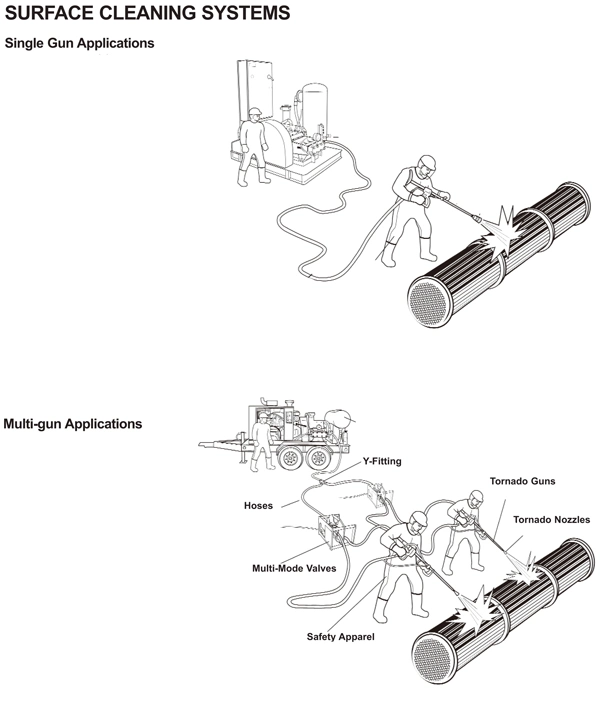 SURFACE CLEANING SYSTEMS

Single Gun Applications

Multi-gun Applications

Y-Fitting

Tornado Guns

Hoses

Tornado Nozzles

Multi-Mode Valves

Safety Apparel