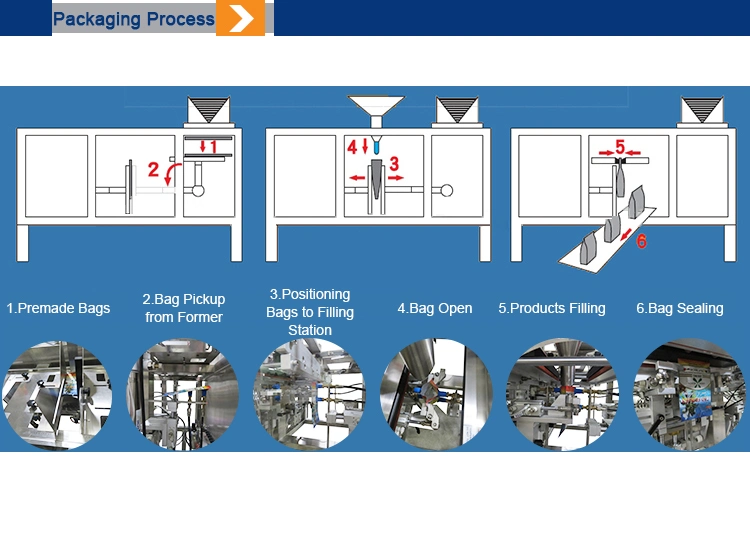 Packaging Process

1

2

4

3

5

6

1.Premade Bags

2.Bag Pickup from Former

3.Positioning Bags to Filling Station

4.Bag Open

5.Products Filling

6.Bag Sealing