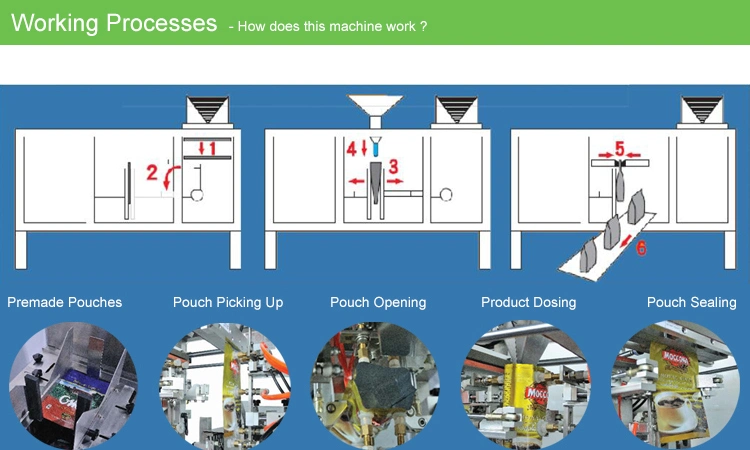 Working Processes - How does this machine work ?

1
2
4
3
5
6

Premade Pouches

Pouch Picking Up

Pouch Opening

Product Dosing

Pouch Sealing

MOCCONA

MOCCONA