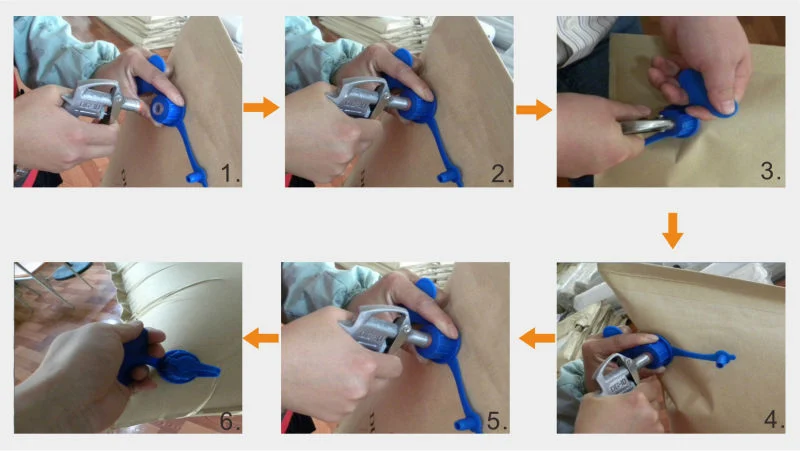 1.

2.

3.

4.

5.

6.