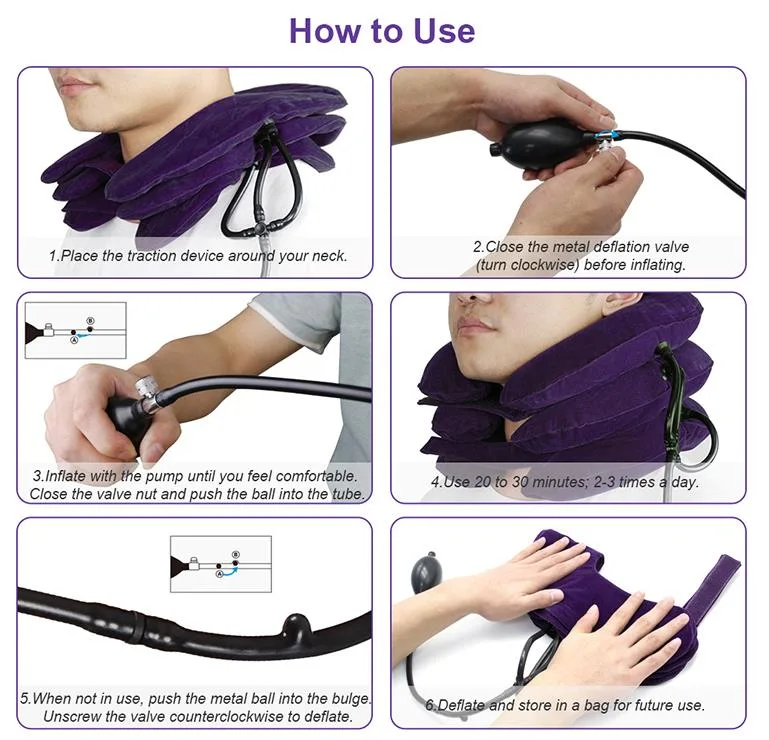 How to Use

1.Place the traction device around your neck.

2.Close the metal deflation valve (turn clockwise) before inflating.

B
A

3.Inflate with the pump until you feel comfortable. Close the valve nut and push the ball into the tube.

4.Use 20 to 30 minutes; 2-3 times a day.

B
A

5.When not in use, push the metal ball into the bulge. Unscrew the valve counterclockwise to deflate.

6.Deflate and store in a bag for future use.