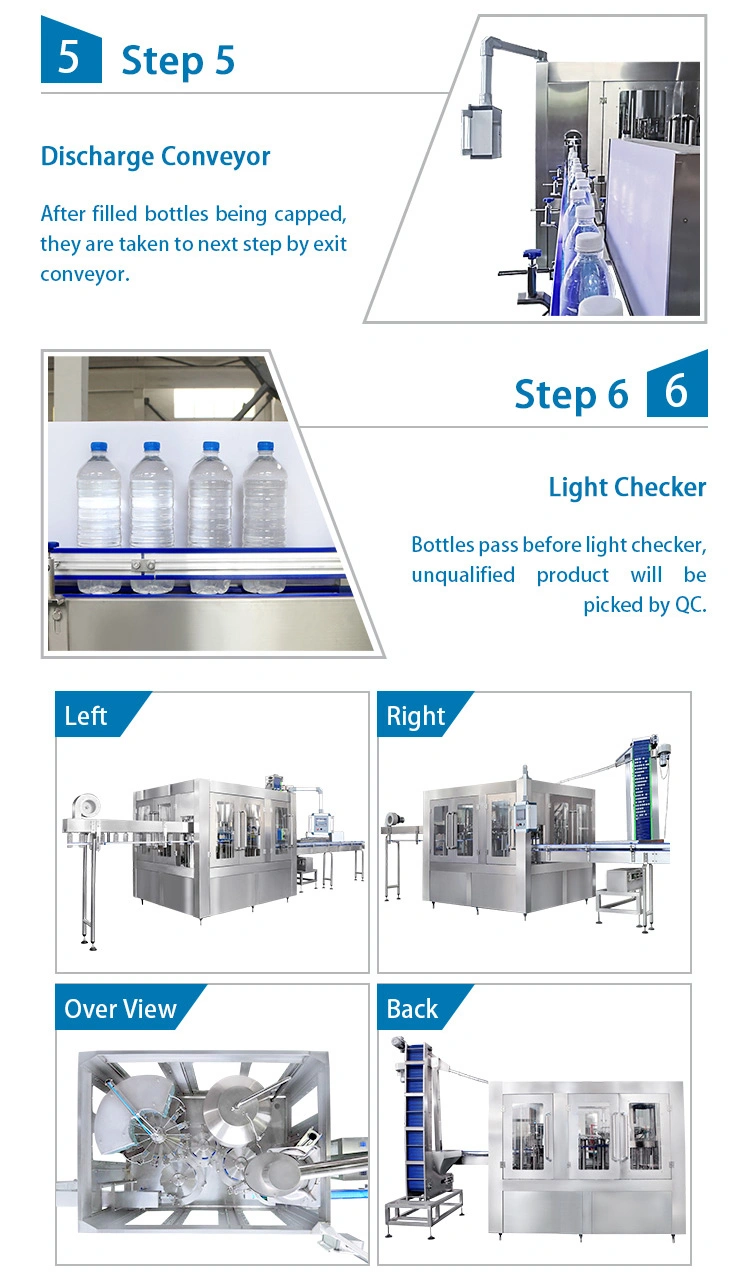 5 Step 5

Discharge Conveyor

After filled bottles being capped, they are taken to next step by exit conveyor.

Step 6 6

Light Checker

Bottles pass before light checker, unqualified product will be picked by QC.

Left

Right

Over View

Back