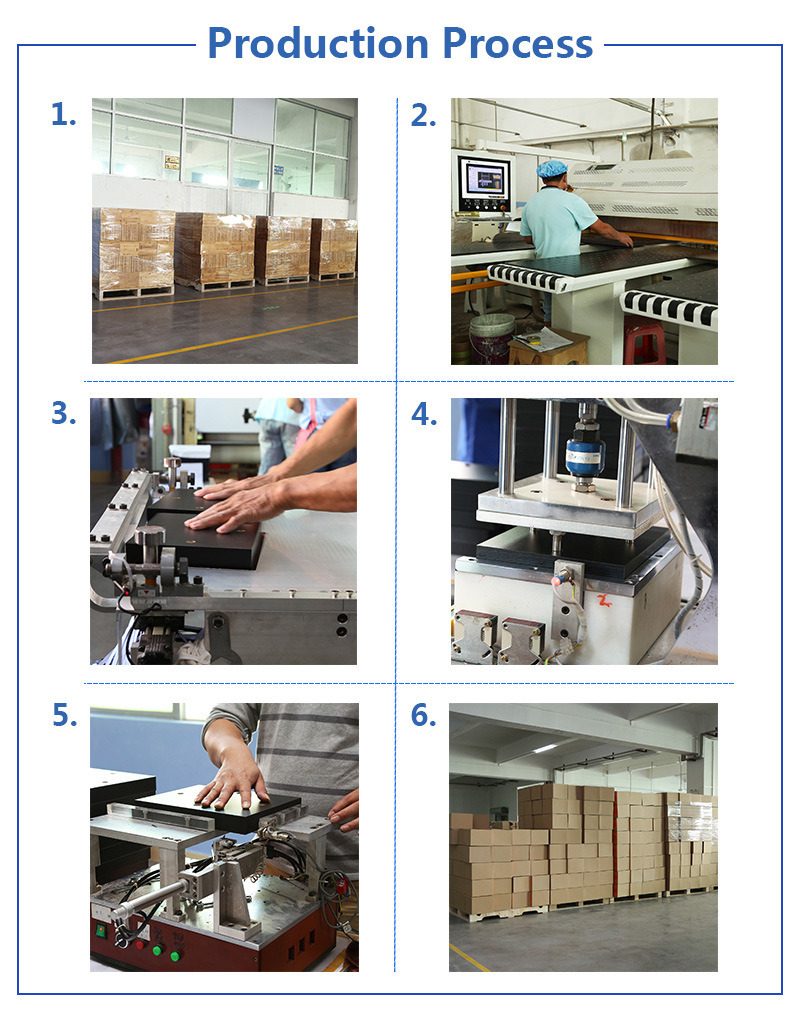 Production Process

1.

2.

3.

4.

5.

6.