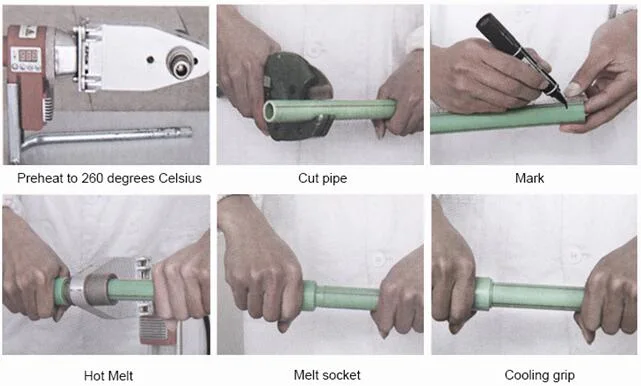 Preheat to 260 degrees Celsius

Cut pipe

Mark

Hot Melt

Melt socket

Cooling grip