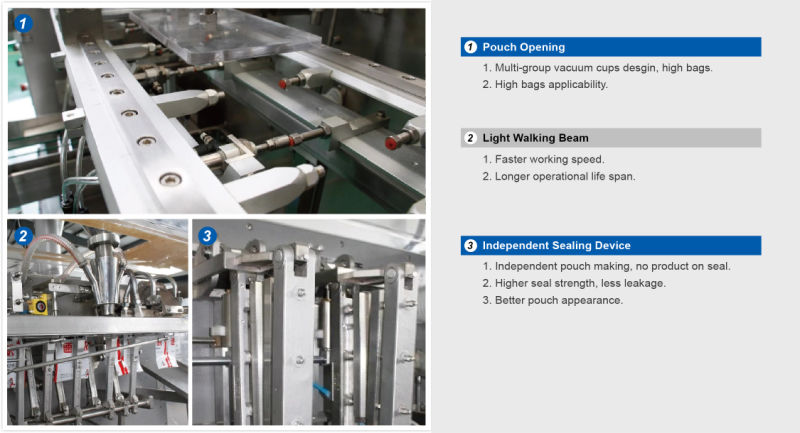 1

2

3

1 Pouch Opening

1. Multi-group vacuum cups desgin, high bags.
2. High bags applicability.

2 Light Walking Beam

1. Faster working speed.
2. Longer operational life span.

3 Independent Sealing Device

1. Independent pouch making, no product on seal.
2. Higher seal strength, less leakage.
3. Better pouch appearance.