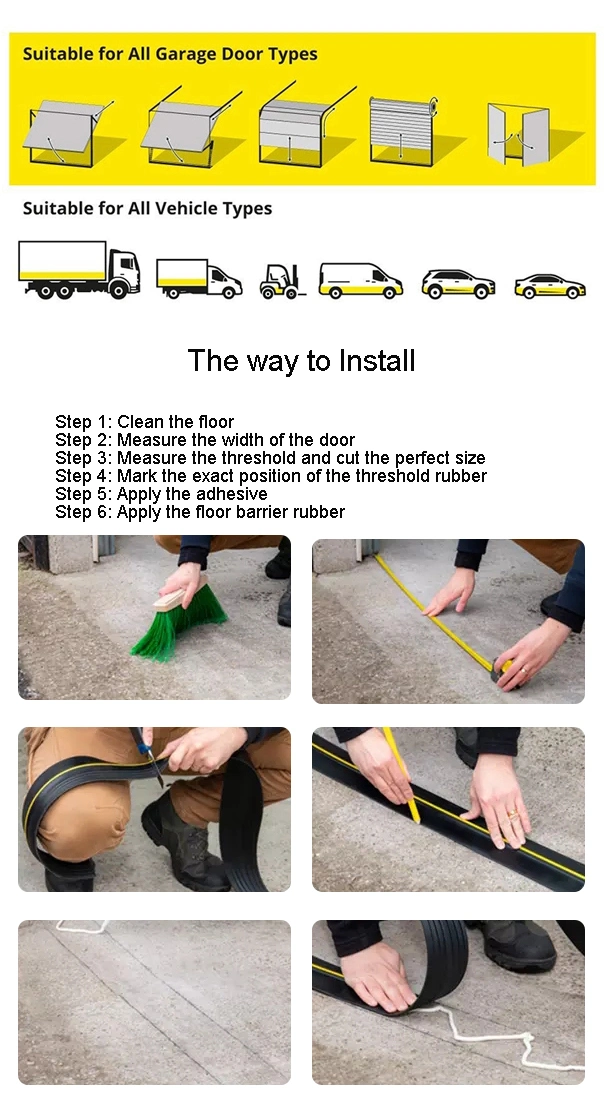 Suitable for All Garage Door Types

Suitable for All Vehicle Types

The way to Install

Step 1: Clean the floor
Step 2: Measure the width of the door
Step 3: Measure the threshold and cut the perfect size
Step 4: Mark the exact position of the threshold rubber
Step 5: Apply the adhesive
Step 6: Apply the floor barrier rubber