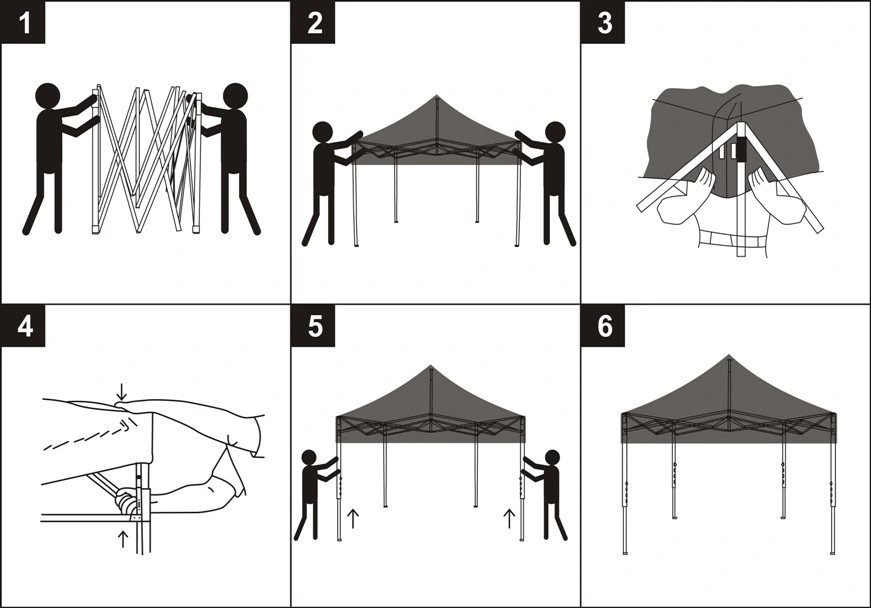 1

2

3

4

5

6