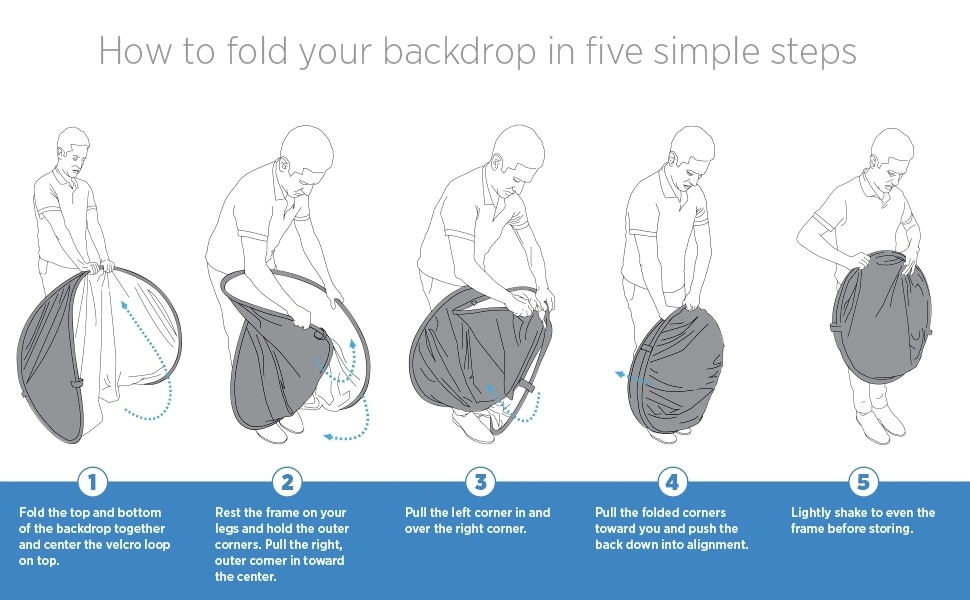 How to fold your backdrop in five simple steps

1
Fold the top and bottom of the backdrop together and center the velcro loop on top.

2
Rest the frame on your legs and hold the outer corners. Pull the right, outer corner in toward the center.

3
Pull the left corner in and over the right corner.

4
Pull the folded corners toward you and push the back down into alignment.

5
Lightly shake to even the frame before storing.