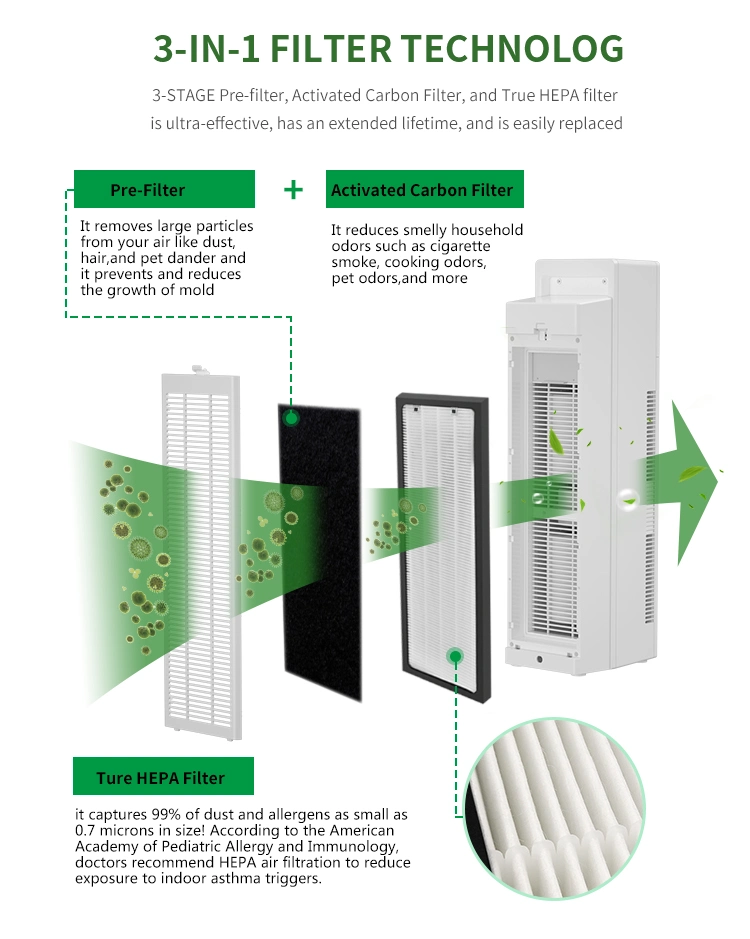 3-IN-1 FILTER TECHNOLOG

3-STAGE Pre-filter, Activated Carbon Filter, and True HEPA filter is ultra-effective, has an extended lifetime, and is easily replaced

Pre-Filter

It removes large particles from your air like dust, hair,and pet dander and it prevents and reduces the growth of mold

+

Activated Carbon Filter

It reduces smelly household odors such as cigarette smoke, cooking odors, pet odors,and more

Ture HEPA Filter

it captures 99% of dust and allergens as small as 0.7 microns in size! According to the American Academy of Pediatric Allergy and Immunology, doctors recommend HEPA air filtration to reduce exposure to indoor asthma triggers.